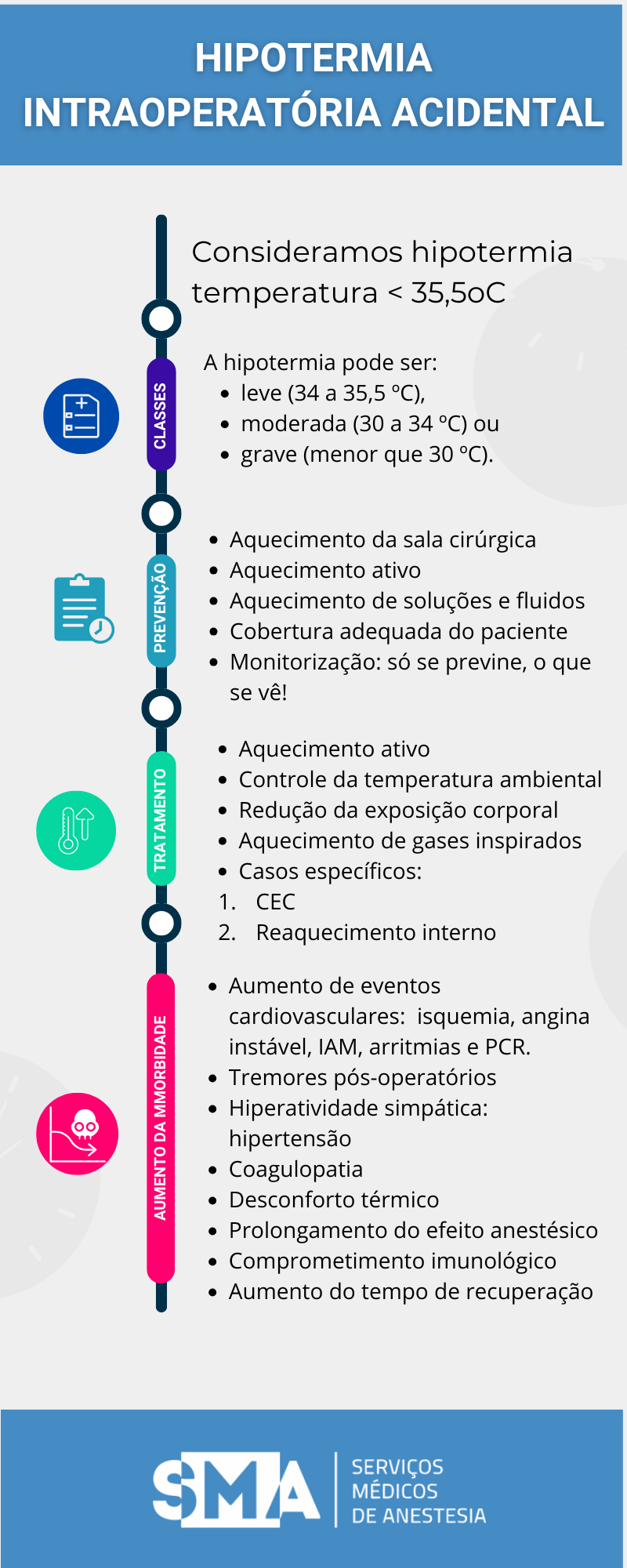 HIPOTERMIA INTRAOPERATÓRIA ACIDENTAL

Consideramos hipotermia temperatura < 35,5oC

CLASSES

A hipotermia pode ser:
- leve (34 a 35,5 ºC),
- moderada (30 a 34 ºC) ou
- grave (menor que 30 ºC).

PREVENÇÃO

- Aquecimento da sala cirúrgica
- Aquecimento ativo
- Aquecimento de soluções e fluidos
- Cobertura adequada do paciente
- Monitorização: só se previne, o que se vê!

TRATAMENTO

- Aquecimento ativo
- Controle da temperatura ambiental
- Redução da exposição corporal
- Aquecimento de gases inspirados
- Casos específicos:
1. CEC
2. Reaquecimento interno

AUMENTO DA MMORBIDADE

- Aumento de eventos cardiovasculares: isquemia, angina instável, IAM, arritmias e PCR.
- Tremores pós-operatórios
- Hiperatividade simpática: hipertensão
- Coagulopatia
- Desconforto térmico
- Prolongamento do efeito anestésico
- Comprometimento imunológico
- Aumento do tempo de recuperação

SMA SERVIÇOS MÉDICOS DE ANESTESIA